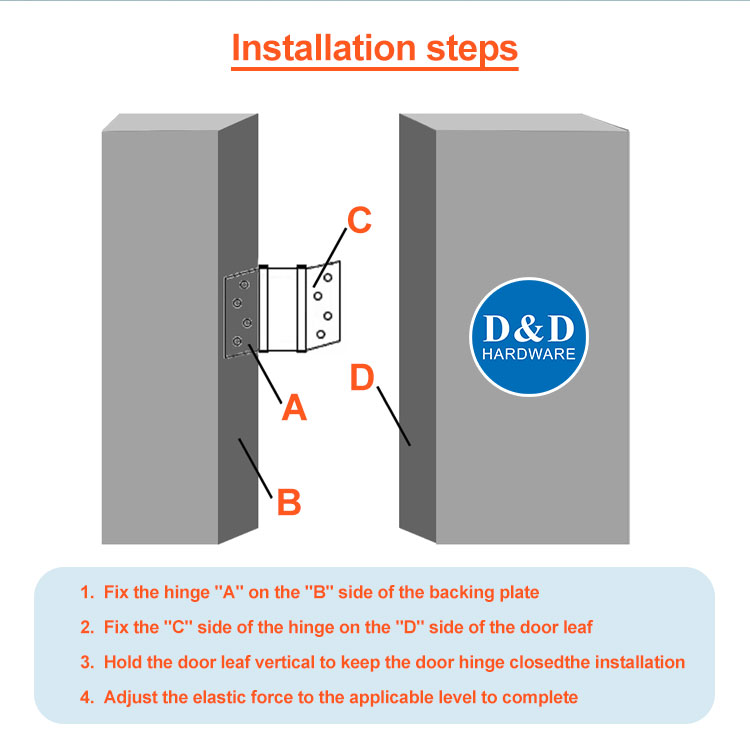 Installation steps

C

A

B

D

D&D
HARDWARE

1. Fix the hinge "A" on the "B" side of the backing plate

2. Fix the "C" side of the hinge on the "D" side of the door leaf

3. Hold the door leaf vertical to keep the door hinge closedthe installation

4. Adjust the elastic force to the applicable level to complete