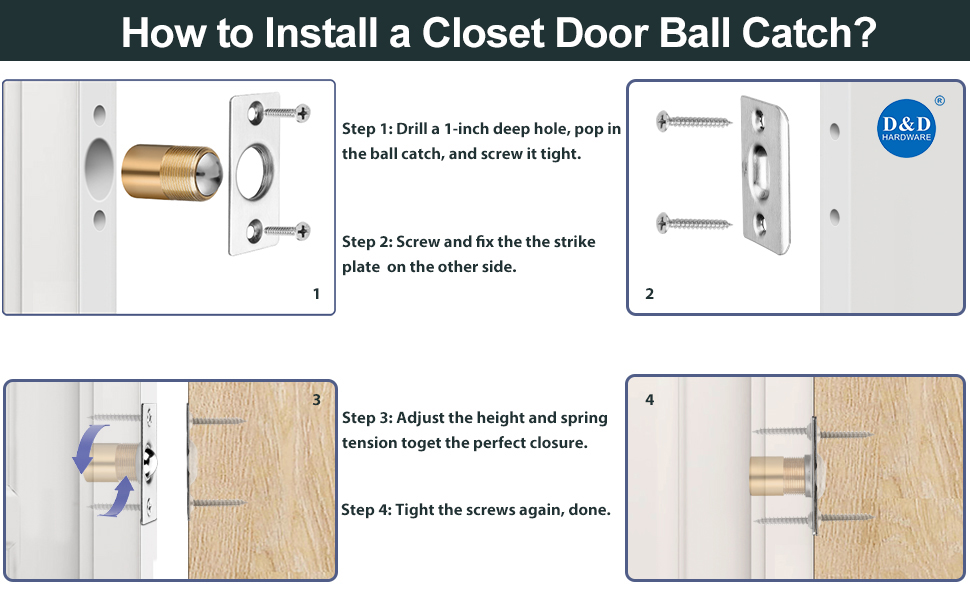 How to Install a Closet Door Ball Catch?

1

Step 1: Drill a 1-inch deep hole, pop in the ball catch, and screw it tight.

Step 2: Screw and fix the the strike plate on the other side.

D&D HARDWARE ®

2

3

Step 3: Adjust the height and spring tension toget the perfect closure.

Step 4: Tight the screws again, done.

4