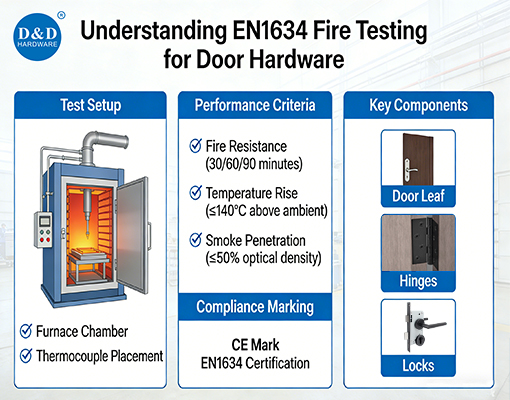 D&D HARDWARE ®

Understanding EN1634 Fire Testing for Door Hardware

Test Setup

Furnace Chamber

Thermocouple Placement

Performance Criteria

Fire Resistance (30/60/90 minutes)

Temperature Rise (≤140°C above ambient)

Smoke Penetration (≤50% optical density)

Compliance Marking

CE Mark
EN1634 Certification

Key Components

Door Leaf

Hinges

Locks