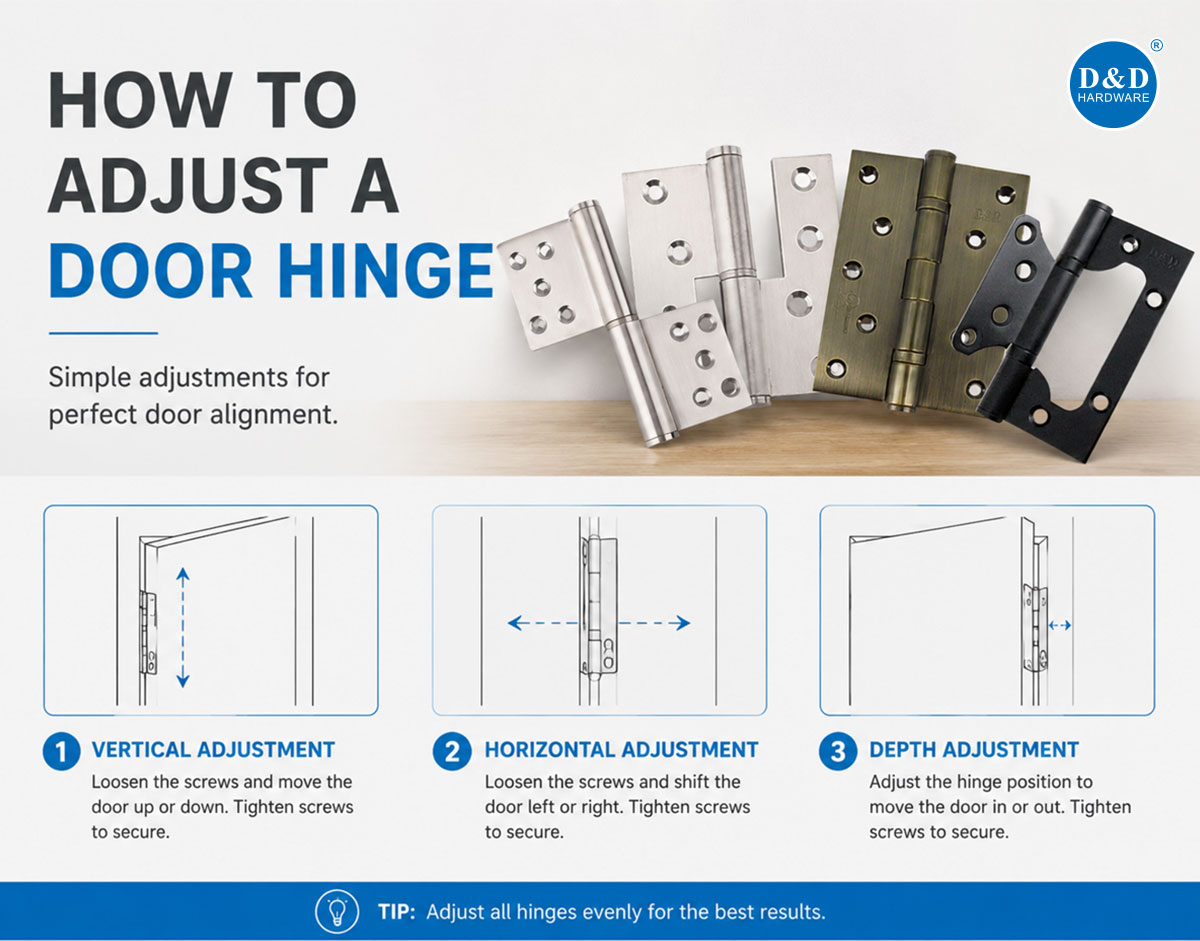 HOW TO ADJUST A DOOR HINGE

Simple adjustments for perfect door alignment.

D&D HARDWARE ®

1 VERTICAL ADJUSTMENT
Loosen the screws and move the door up or down. Tighten screws to secure.

2 HORIZONTAL ADJUSTMENT
Loosen the screws and shift the door left or right. Tighten screws to secure.

3 DEPTH ADJUSTMENT
Adjust the hinge position to move the door in or out. Tighten screws to secure.

TIP: Adjust all hinges evenly for the best results.